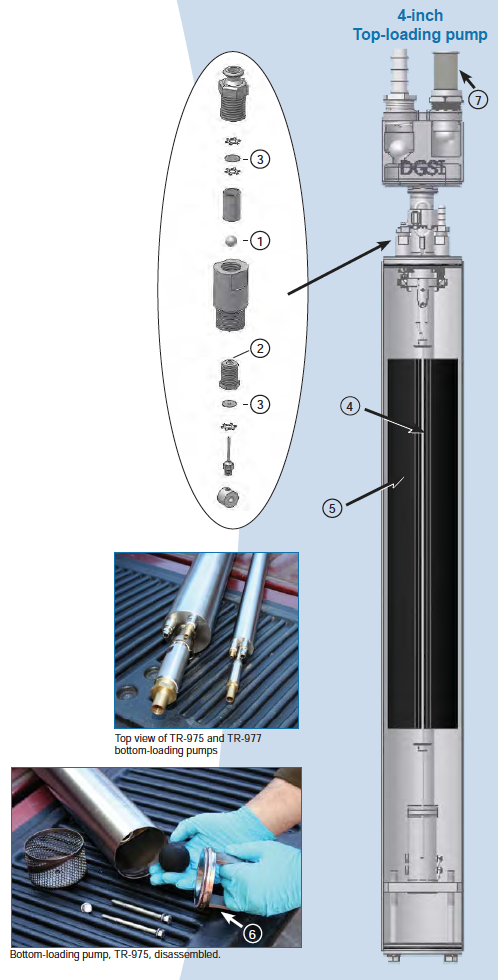 4-inch
Top-loading pump

7

DGSI

3

1

2

3

4

5

Top view of TR-975 and TR-977 bottom-loading pumps

6

Bottom-loading pump, TR-975, disassembled.