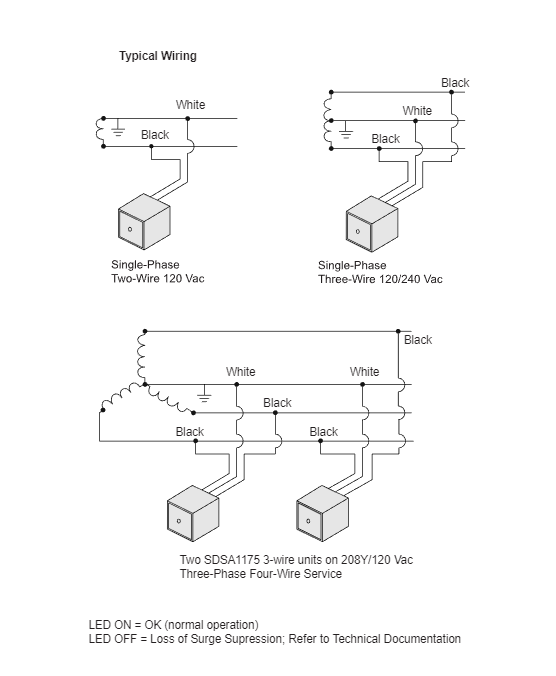 Typical Wiring

White

Black

Single-Phase
Two-Wire 120 Vac

Black

White

Black

Single-Phase
Three-Wire 120/240 Vac

Black

White

White

Black

Black

Black

Two SDSA1175 3-wire units on 208Y/120 Vac
Three-Phase Four-Wire Service

LED ON = OK (normal operation)
LED OFF = Loss of Surge Supression; Refer to Technical Documentation